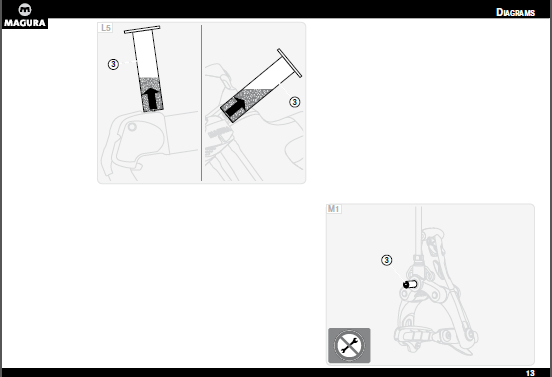 MAGURA

DIAGRAMS

L5

3

3

M1

3

13