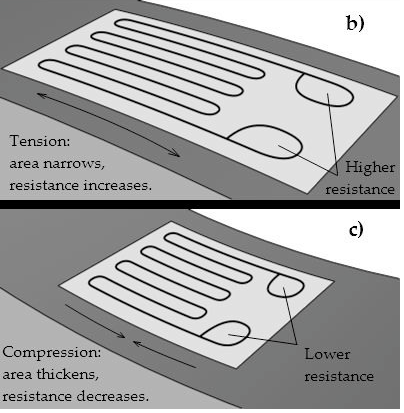 b)

Tension:
area narrows,
resistance increases.

Higher
resistance

c)

Compression:
area thickens,
resistance decreases.

Lower
resistance